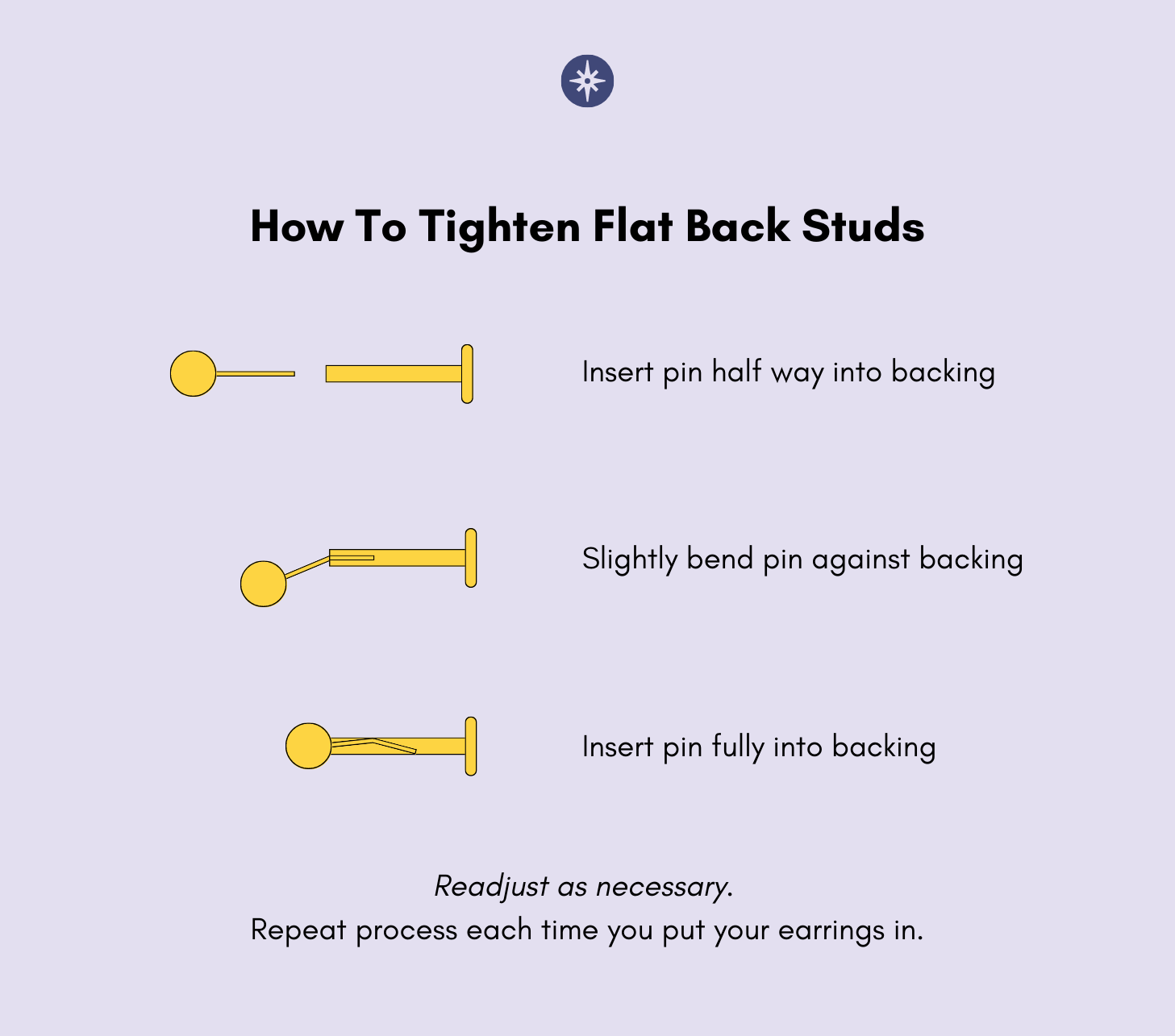 How To Tighten Flat Back Studs

Insert pin half way into backing

Slightly bend pin against backing

Insert pin fully into backing

Readjust as necessary.
Repeat process each time you put your earrings in.